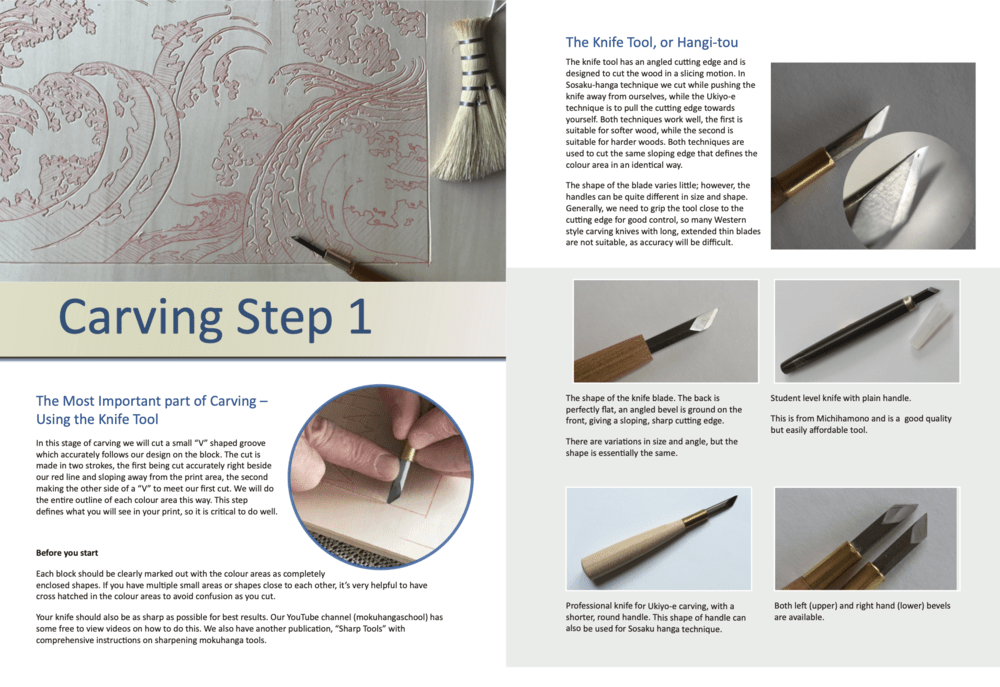 Carving Step 1

The Most Important part of Carving – Using the Knife Tool

In this stage of carving we will cut a small "V" shaped groove which accurately follows our design on the block. The cut is made in two strokes, the first being cut accurately right beside our red line and sloping away from the print area, the second making the other side of a "V" to meet our first cut. We will do the entire outline of each colour area this way. This step defines what you will see in your print, so it is critical to do well.

Before you start

Each block should be clearly marked out with the colour areas as completely enclosed shapes. If you have multiple small areas or shapes close to each other, it's very helpful to have cross hatched in the colour areas to avoid confusion as you cut.

Your knife should also be as sharp as possible for best results. Our YouTube channel (mokuhangaschool) has some free to view videos on how to do this. We also have another publication, "Sharp Tools" with comprehensive instructions on sharpening mokuhanga tools.

The Knife Tool, or Hangi-tou

The knife tool has an angled cutting edge and is designed to cut the wood in a slicing motion. In Sosaku-hanga technique we cut while pushing the knife away from ourselves, while the Ukiyo-e technique is to pull the cutting edge towards yourself. Both techniques work well, the first is suitable for softer wood, while the second is suitable for harder woods. Both techniques are used to cut the same sloping edge that defines the colour area in an identical way.

The shape of the blade varies little; however, the handles can be quite different in size and shape. Generally, we need to grip the tool close to the cutting edge for good control, so many Western style carving knives with long, extended thin blades are not suitable, as accuracy will be difficult.

The shape of the knife blade. The back is perfectly flat, an angled bevel is ground on the front, giving a sloping, sharp cutting edge.

There are variations in size and angle, but the shape is essentially the same.

Student level knife with plain handle.

This is from Michihamono and is a good quality but easily affordable tool.

Professional knife for Ukiyo-e carving, with a shorter, round handle. This shape of handle can also be used for Sosaku hanga technique.

Both left (upper) and right hand (lower) bevels are available.